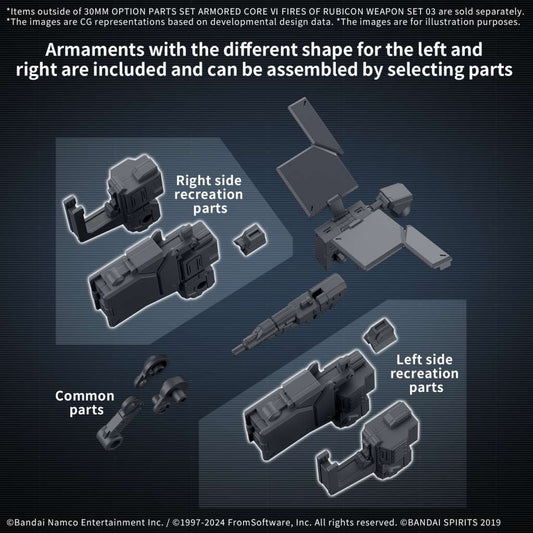 *Items outside of 30MM OPTION PARTS SET ARMORED CORE VI FIRES OF RUBICON WEAPON SET 03 are sold separately.
*The images are CG representations based on developmental design data. *The images are for illustration purposes.

Armaments with the different shape for the left and right are included and can be assembled by selecting parts

Right side recreation parts

Common parts

Left side recreation parts

©Bandai Namco Entertainment Inc. / ©1997-2024 FromSoftware, Inc. All rights reserved. ©BANDAI SPIRITS 2019