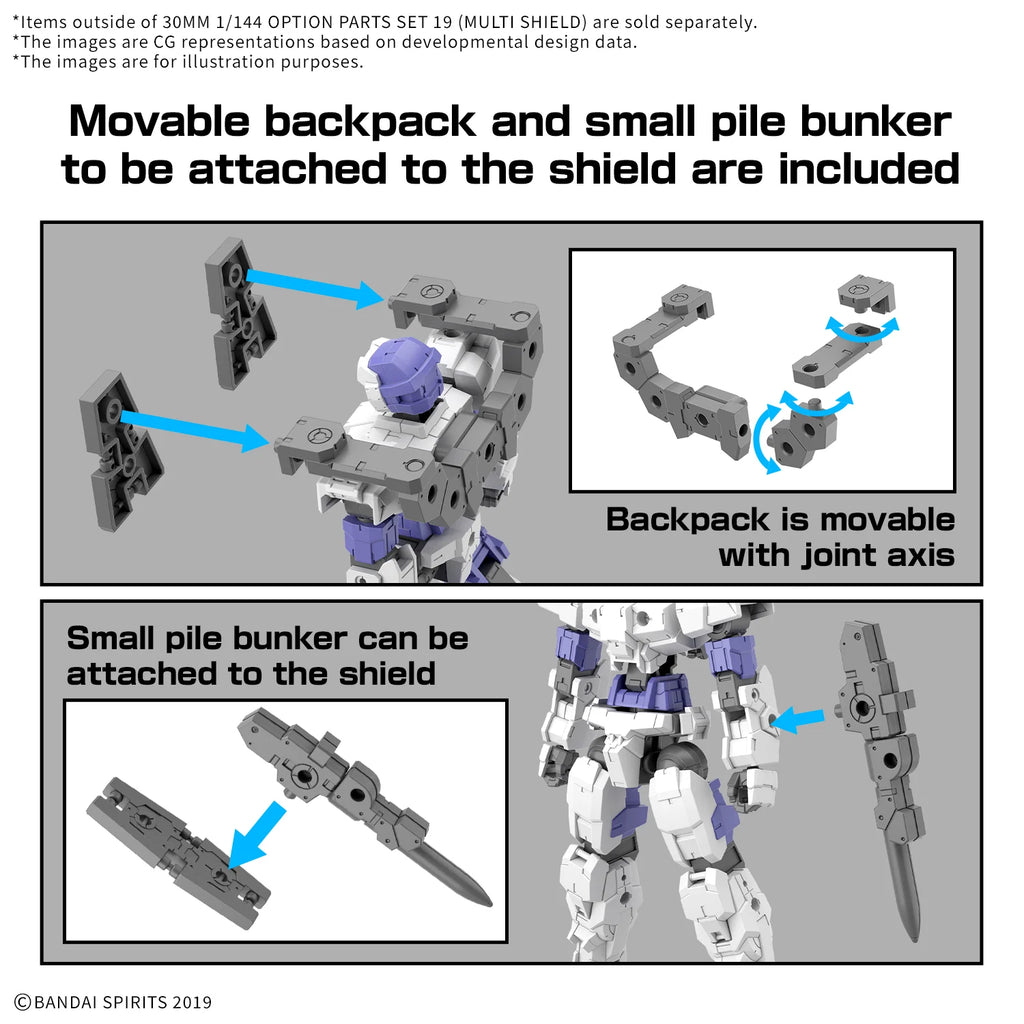 *Items outside of 30MM 1/144 OPTION PARTS SET 19 (MULTI SHIELD) are sold separately.
*The images are CG representations based on developmental design data.
*The images are for illustration purposes.

Movable backpack and small pile bunker to be attached to the shield are included

Backpack is movable with joint axis

Small pile bunker can be attached to the shield

©BANDAI SPIRITS 2019