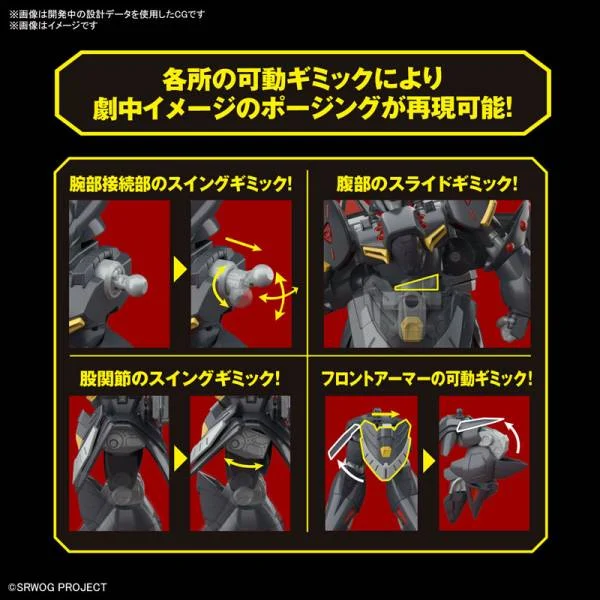 ※画像は開発中の設計データを使用したCGです
※画像はイメージです

各所の可動ギミックにより
劇中イメージのポージングが再現可能!

腕部接続部のスイングギミック!

腹部のスライドギミック!

股関節のスイングギミック!

フロントアーマーの可動ギミック!

©SRWOG PROJECT