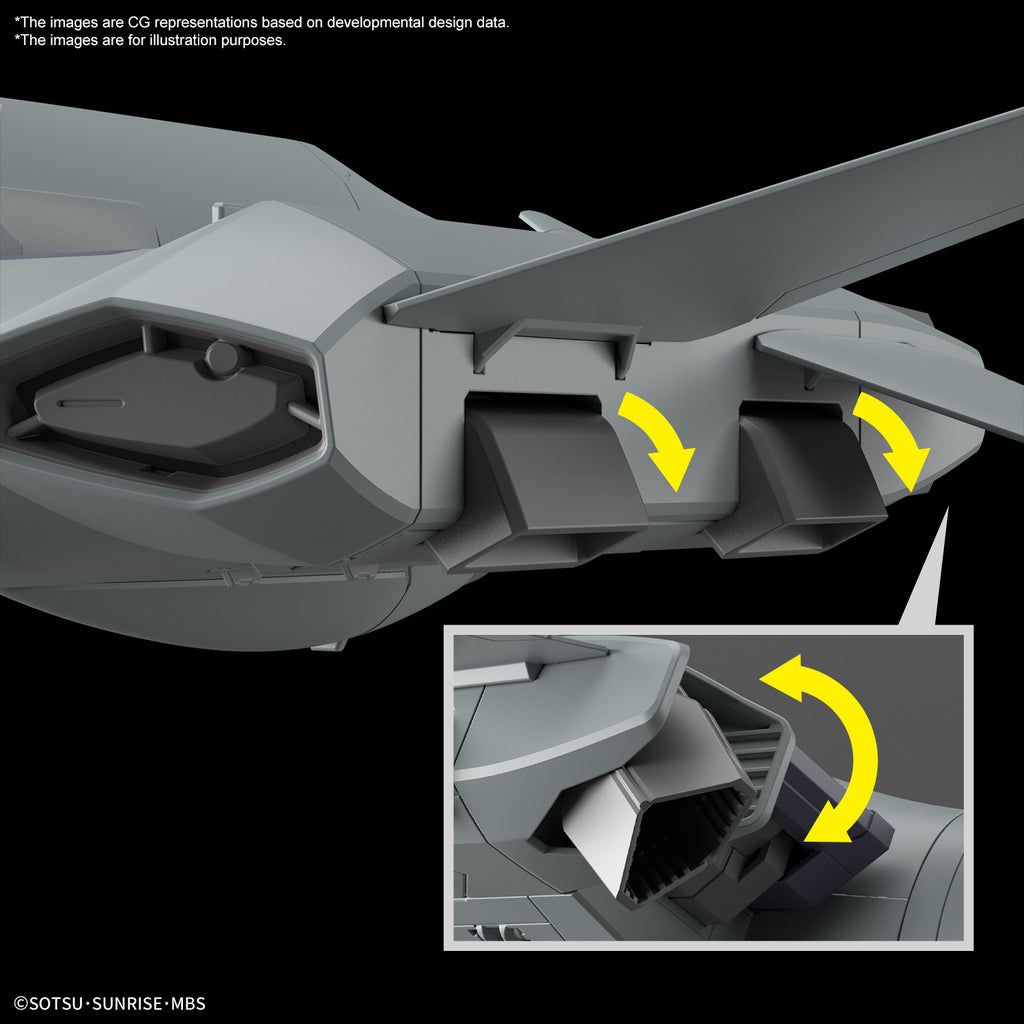 *The images are CG representations based on developmental design data.
*The images are for illustration purposes.

©SOTSU·SUNRISE·MBS